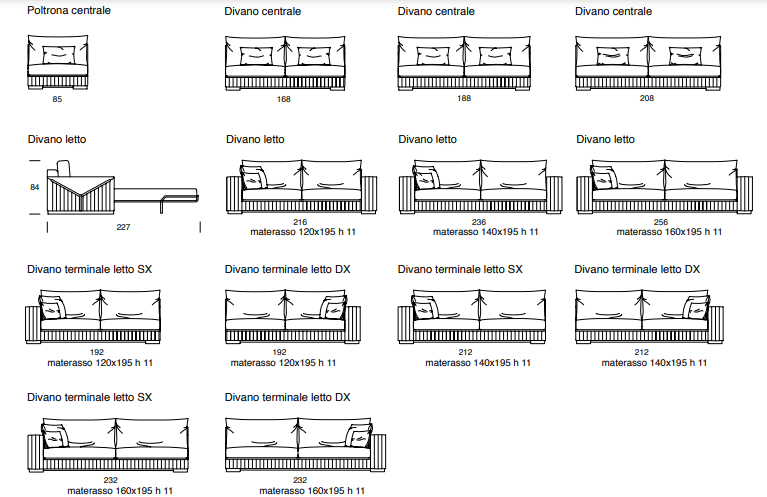 Poltrona centrale

85

Divano centrale

168

Divano centrale

188

Divano centrale

208

Divano letto

84

227

Divano letto

216
materasso 120x195 h 11

Divano letto

236
materasso 140x195 h 11

Divano letto

256
materasso 160x195 h 11

Divano terminale letto SX

192
materasso 120x195 h 11

Divano terminale letto DX

192
materasso 120x195 h 11

Divano terminale letto SX

212
materasso 140x195 h 11

Divano terminale letto DX

212
materasso 140x195 h 11

Divano terminale letto SX

232
materasso 160x195 h 11

Divano terminale letto DX

232
materasso 160x195 h 11